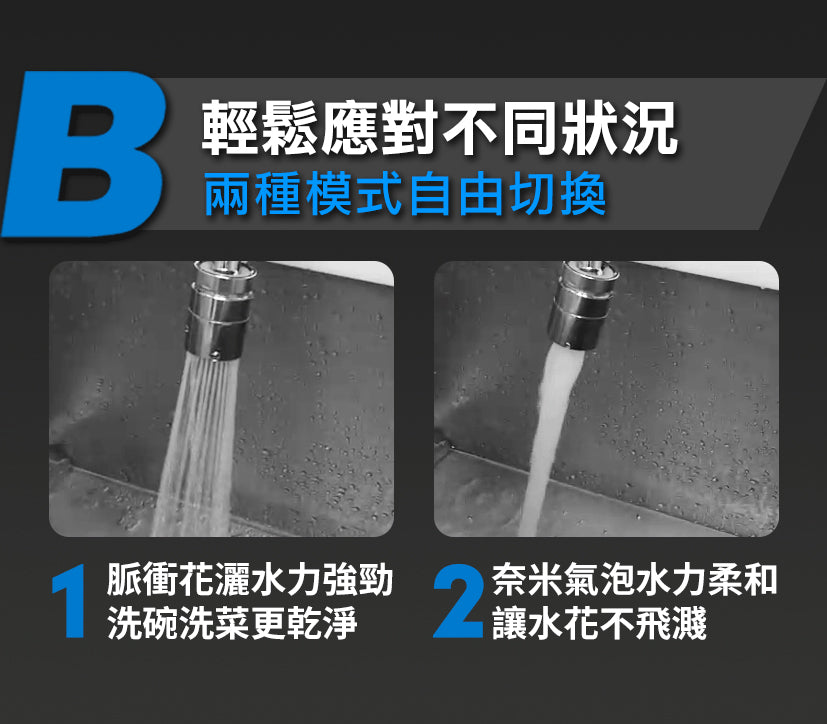 B
輕鬆應對不同狀況
兩種模式自由切換

1 脈衝花灑水力強勁
洗碗洗菜更乾淨

2 奈米氣泡水力柔和
讓水花不飛濺