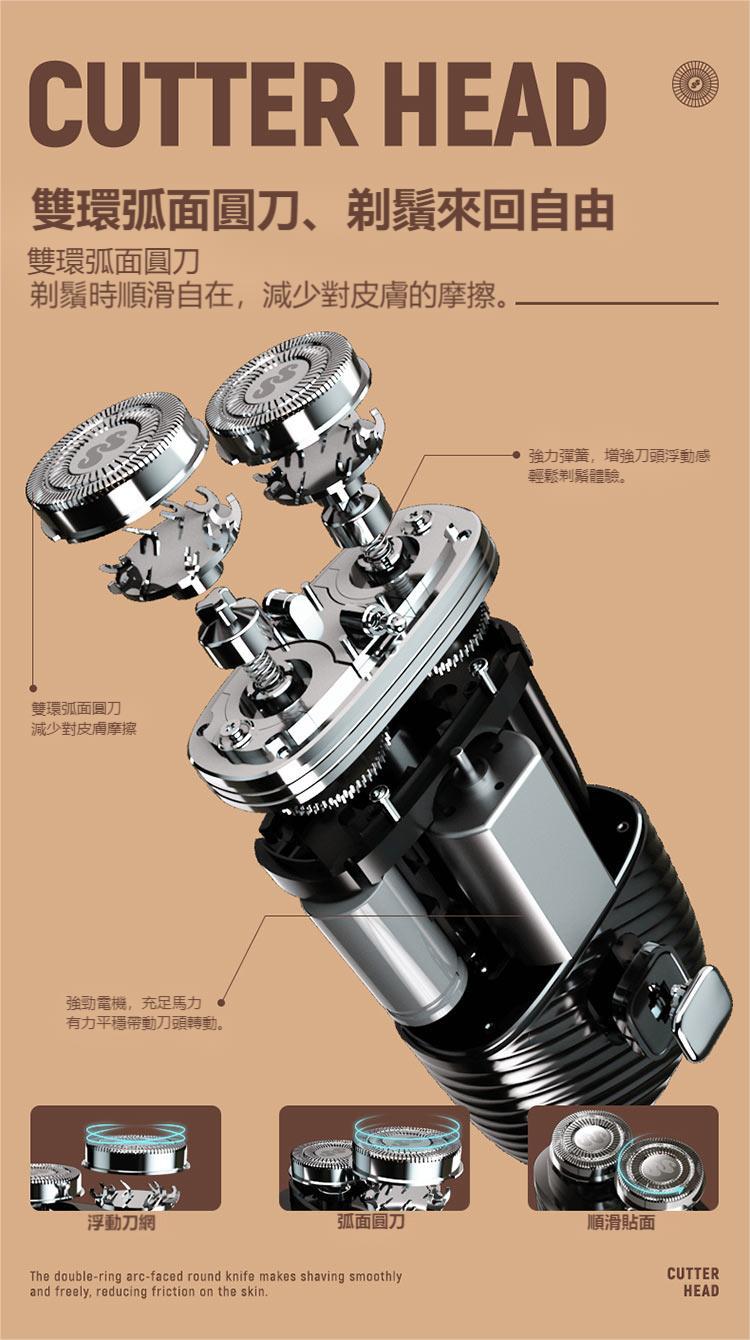 CUTTER HEAD

雙環弧面圓刀、剃鬚來回自由

雙環弧面圓刀
剃鬚時順滑自在，減少對皮膚的摩擦。

強力彈簧，增強刀頭浮動感
輕鬆剃鬚體驗。

雙環弧面圓刀
減少對皮膚摩擦

強勁電機，充足馬力
有力平穩帶動刀頭轉動。

浮動刀網

弧面圓刀

順滑貼面

The double-ring arc-faced round knife makes shaving smoothly and freely, reducing friction on the skin.

CUTTER HEAD